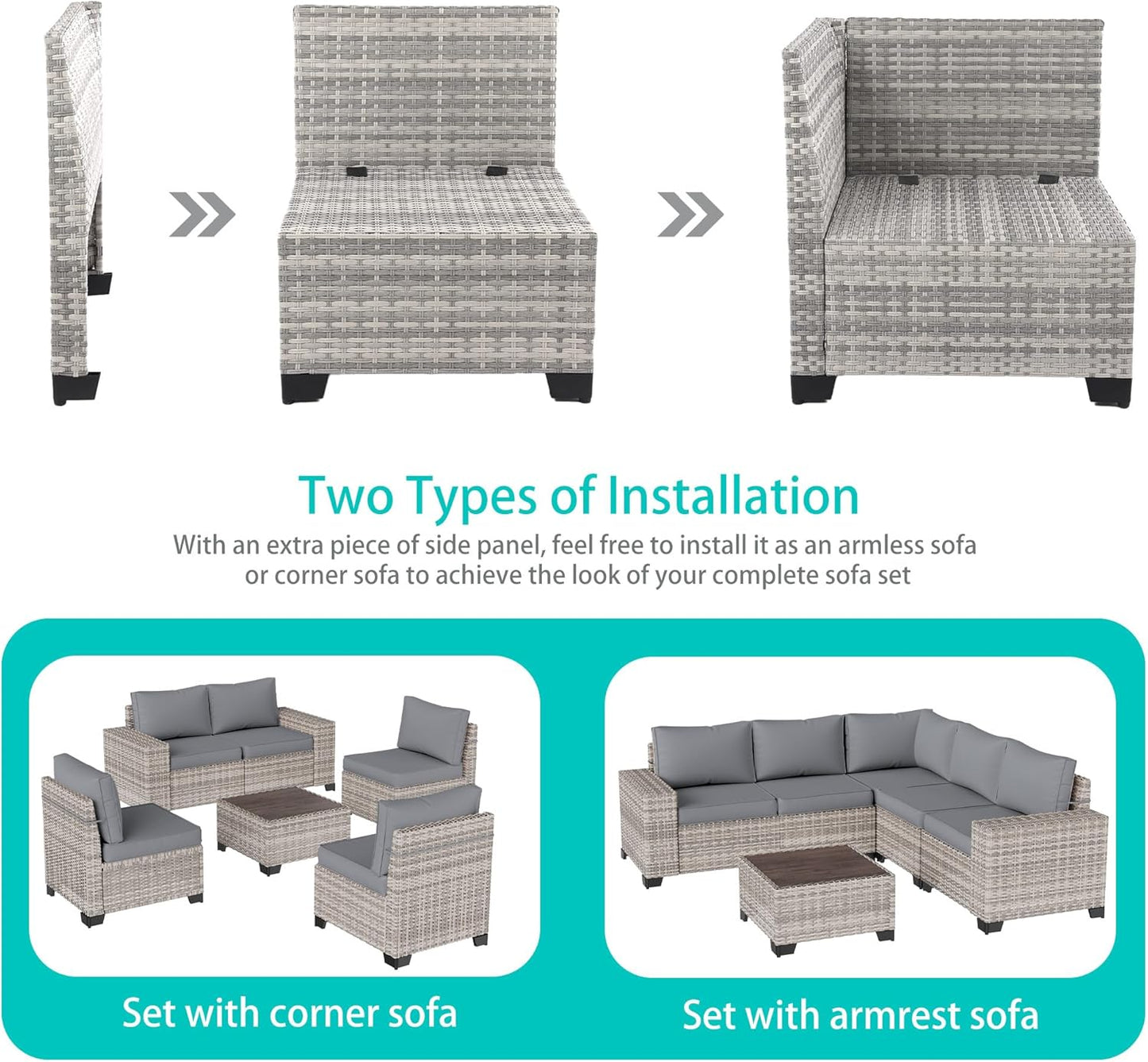 Two Types of Installation

With an extra piece of side panel, feel free to install it as an armless sofa or corner sofa to achieve the look of your complete sofa set

Set with corner sofa

Set with armrest sofa